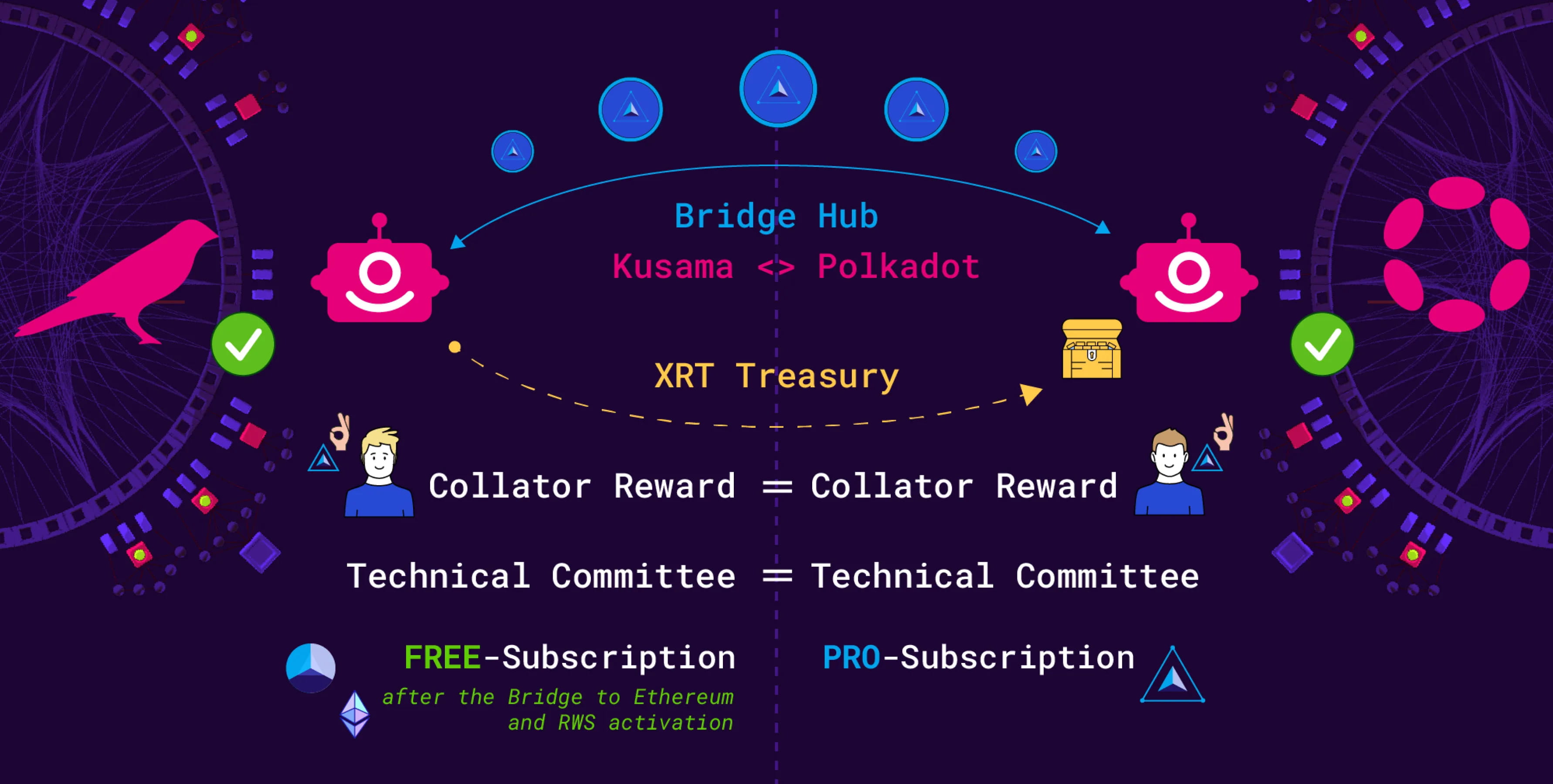 Bridge Hub
Kusama <> Polkadot

XRT Treasury

Collator Reward = Collator Reward

Technical Committee = Technical Committee

FREE-Subscription
after the Bridge to Ethereum and RWS activation

PRO-Subscription